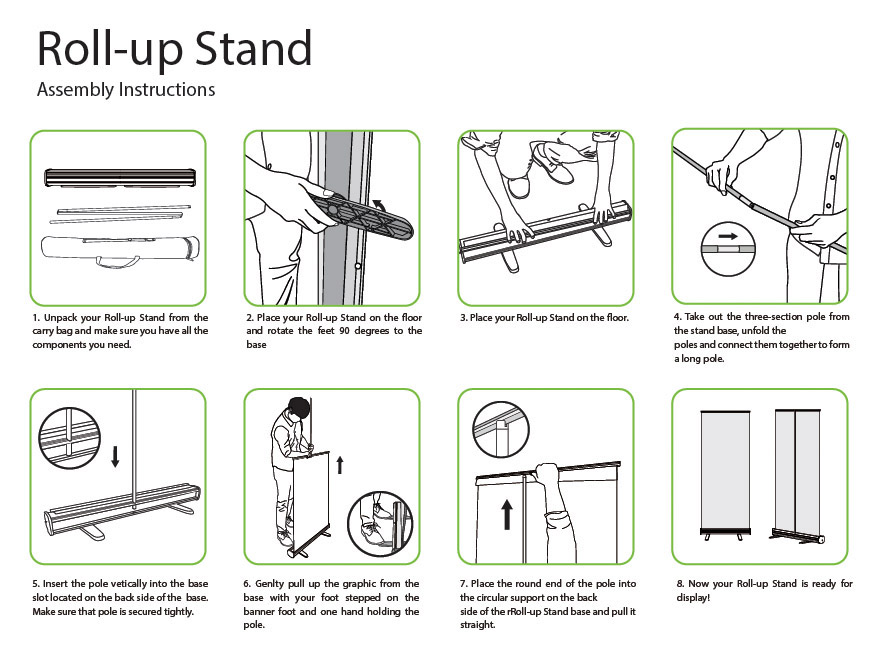 Roll-up Stand
Assembly Instructions

1. Unpack your Roll-up Stand from the carry bag and make sure you have all the components you need.

2. Place your Roll-up Stand on the floor and rotate the feet 90 degrees to the base

3. Place your Roll-up Stand on the floor.

4. Take out the three-section pole from the stand base, unfold the poles and connect them together to form a long pole.

5. Insert the pole vetically into the base slot located on the back side of the base. Make sure that pole is secured tightly.

6. Genlty pull up the graphic from the base with your foot stepped on the banner foot and one hand holding the pole.

7. Place the round end of the pole into the circular support on the back side of the rRoll-up Stand base and pull it straight.

8. Now your Roll-up Stand is ready for display!